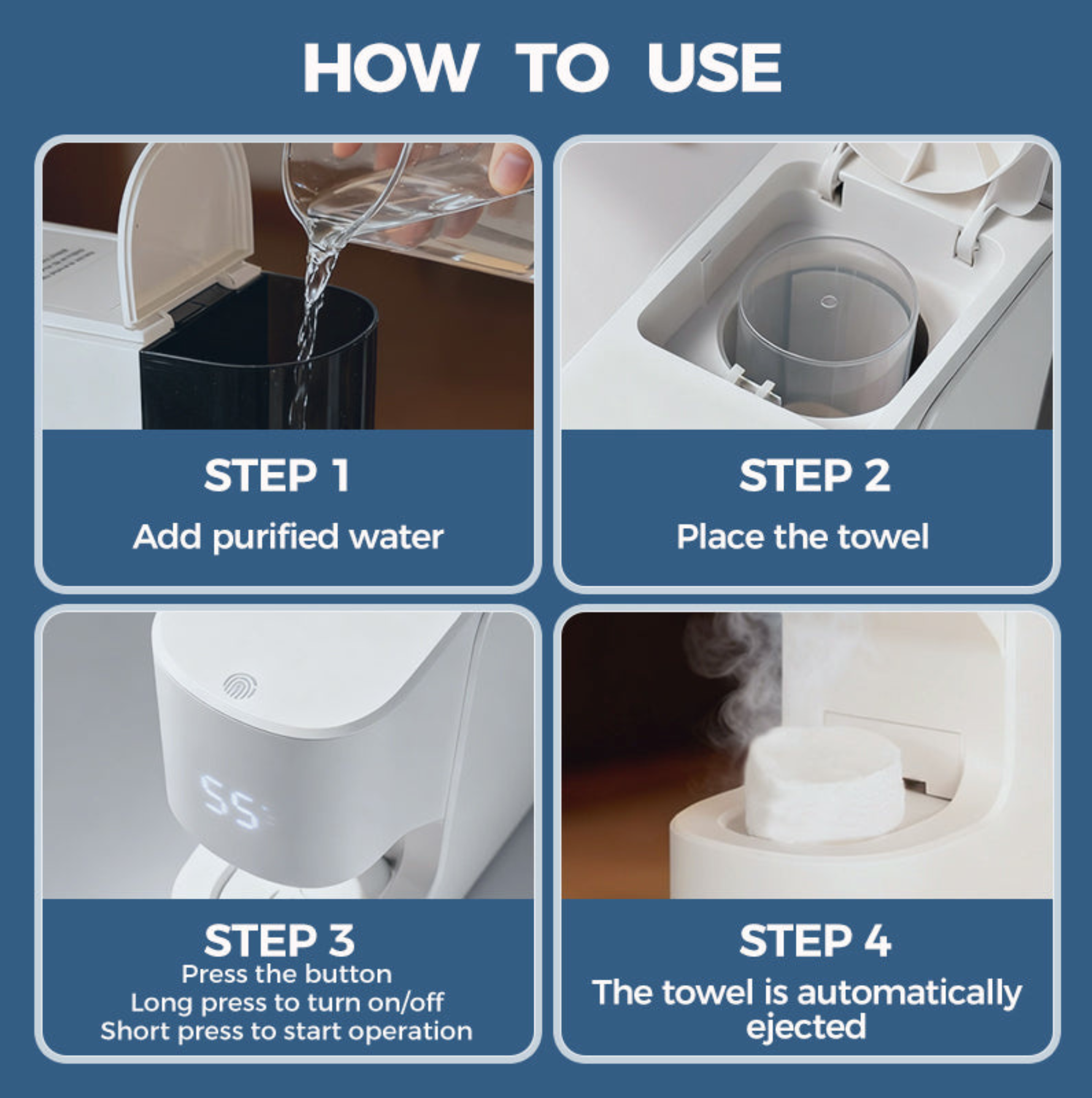 HOW TO USE

STEP 1
Add purified water

STEP 2
Place the towel

55

STEP 3
Press the button
Long press to turn on/off
Short press to start operation

STEP 4
The towel is automatically ejected