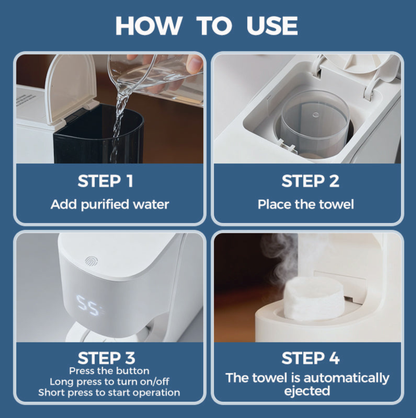 HOW TO USE

STEP 1
Add purified water

STEP 2
Place the towel

55

STEP 3
Press the button
Long press to turn on/off
Short press to start operation

STEP 4
The towel is automatically ejected